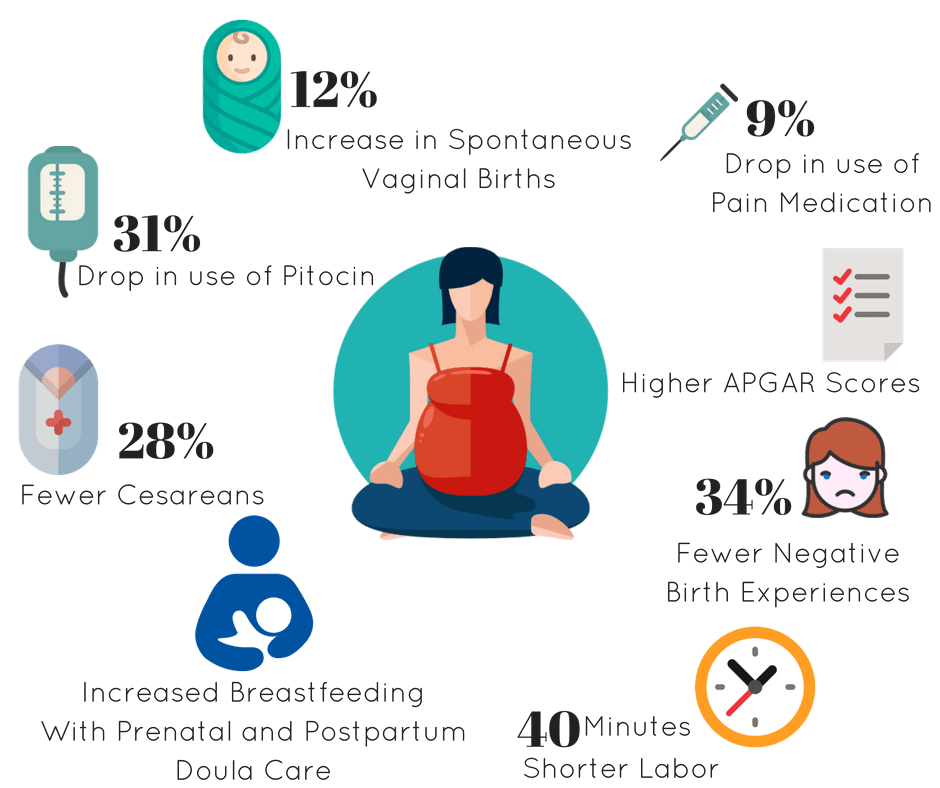 12%
Increase in Spontaneous Vaginal Births

9%
Drop in use of Pain Medication

31%
Drop in use of Pitocin

Higher APGAR Scores

28%
Fewer Cesareans

34%
Fewer Negative Birth Experiences

Increased Breastfeeding With Prenatal and Postpartum Doula Care

40 Minutes
Shorter Labor